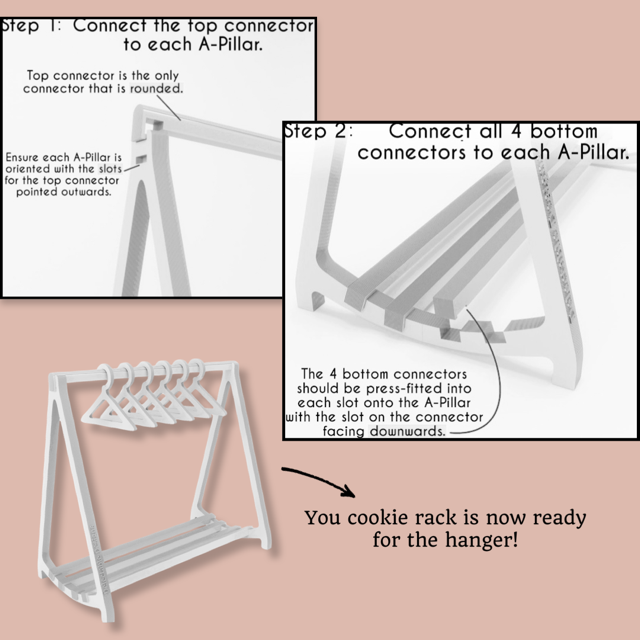 Step 1: Connect the top connector to each A-Pillar.

Top connector is the only connector that is rounded.

Ensure each A-Pillar is oriented with the slots for the top connector pointed outwards.

Step 2: Connect all 4 bottom connectors to each A-Pillar.

The 4 bottom connectors should be press-fitted into each slot onto the A-Pillar with the slot on the connector facing downwards.

You cookie rack is now ready for the hanger!